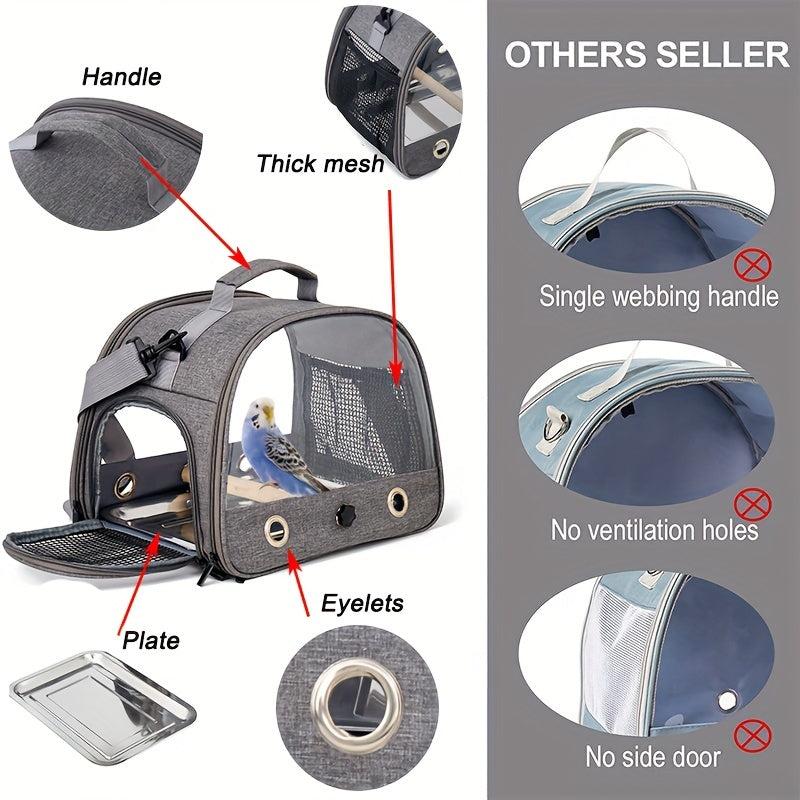 Handle

Thick mesh

Plate

Eyelets

OTHERS SELLER

Single webbing handle

No ventilation holes

No side door