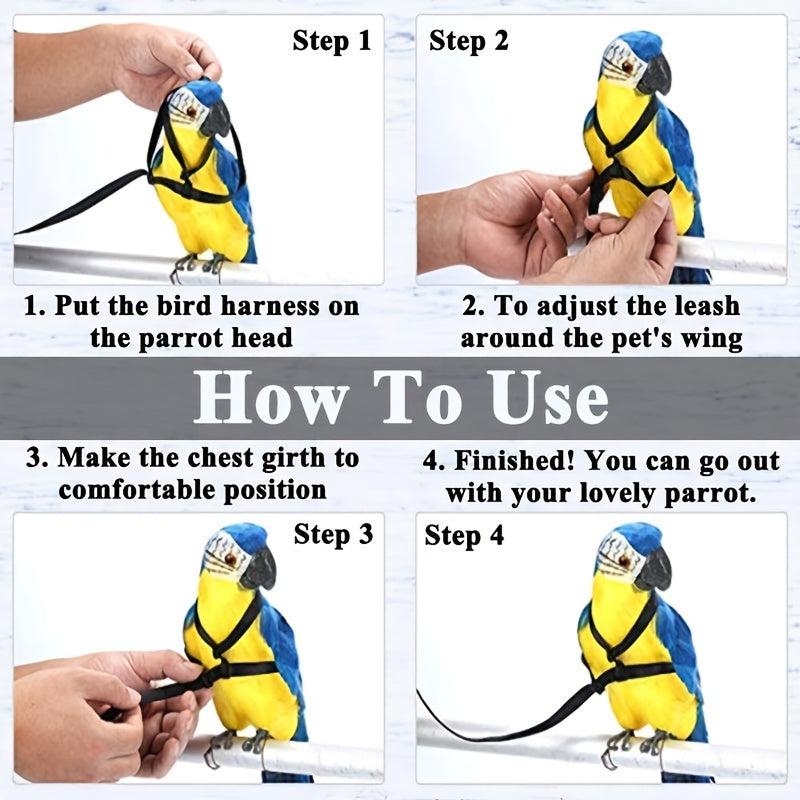 Step 1

Step 2

1. Put the bird harness on the parrot head

2. To adjust the leash around the pet's wing

How To Use

3. Make the chest girth to comfortable position

4. Finished! You can go out with your lovely parrot.

Step 3

Step 4