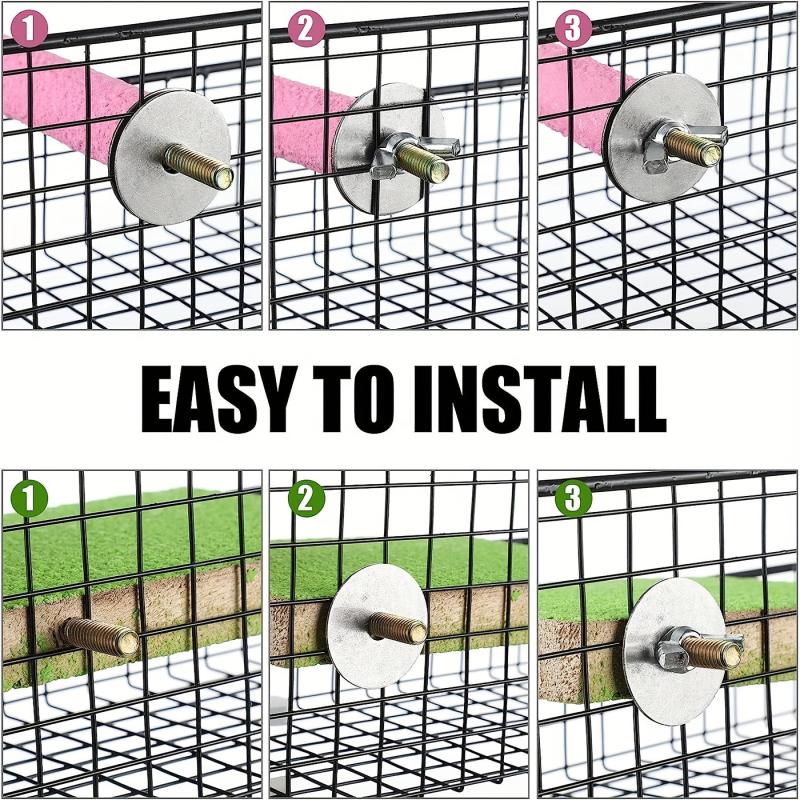 1

2

3

EASY TO INSTALL

1

2

3