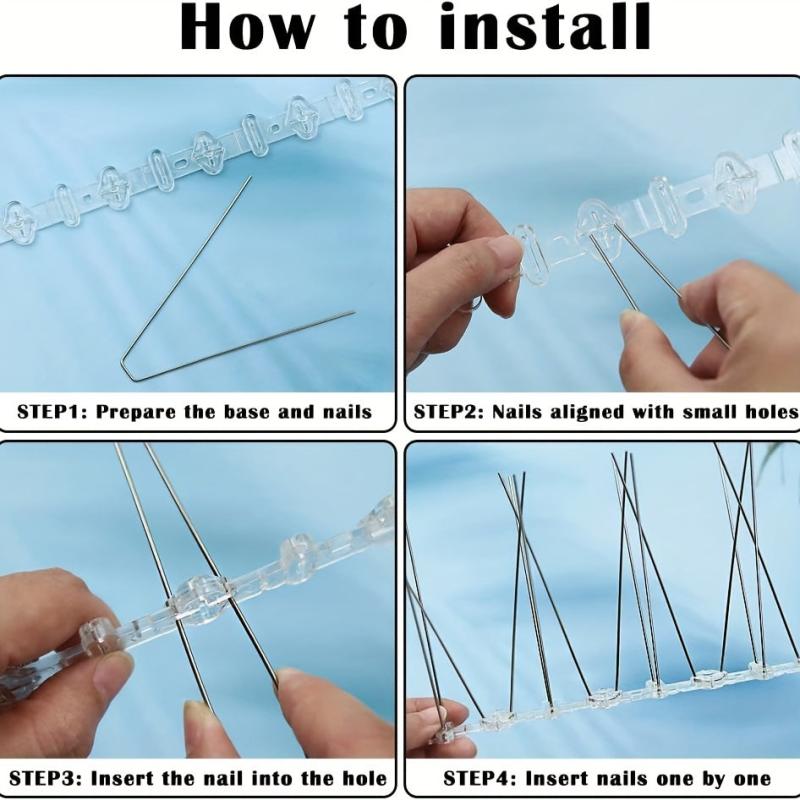 How to install

STEP1: Prepare the base and nails

STEP2: Nails aligned with small holes

STEP3: Insert the nail into the hole

STEP4: Insert nails one by one