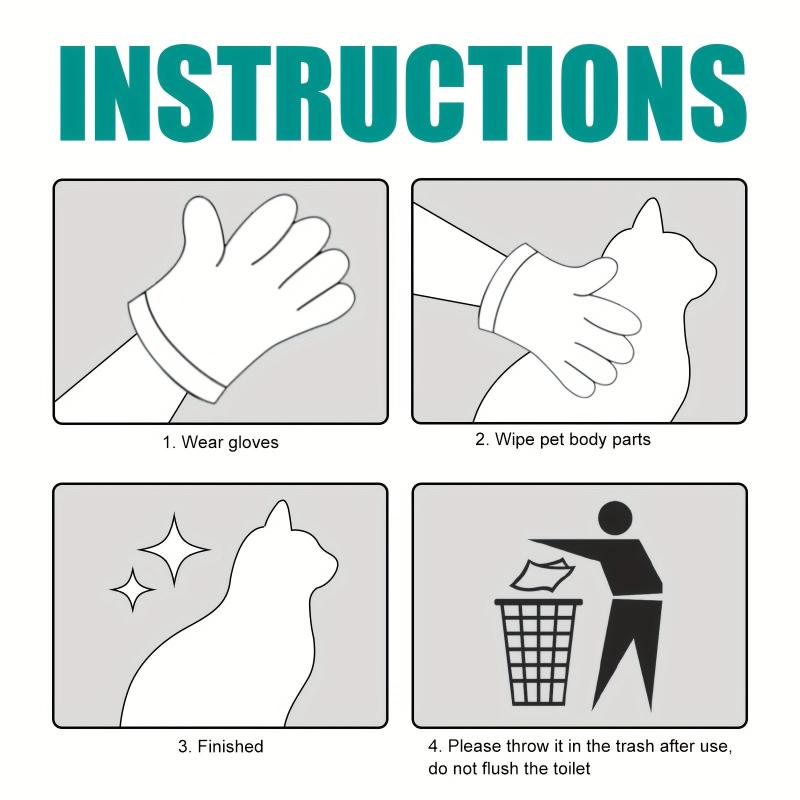 INSTRUCTIONS

1. Wear gloves

2. Wipe pet body parts

3. Finished

4. Please throw it in the trash after use, do not flush the toilet