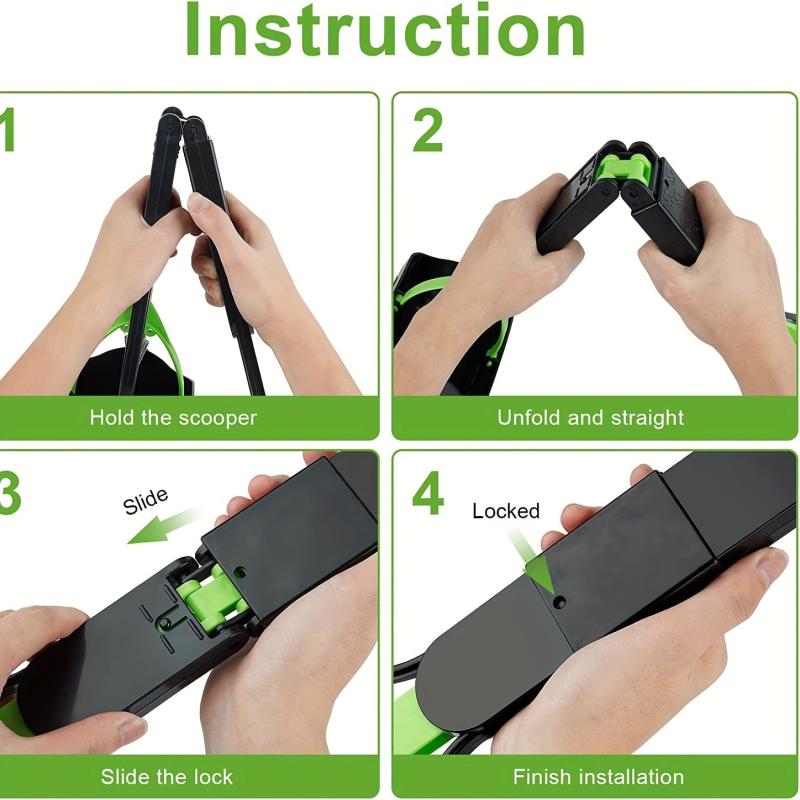 Instruction

1

Hold the scooper

2

Unfold and straight

3

Slide

Slide the lock

4

Locked

Finish installation