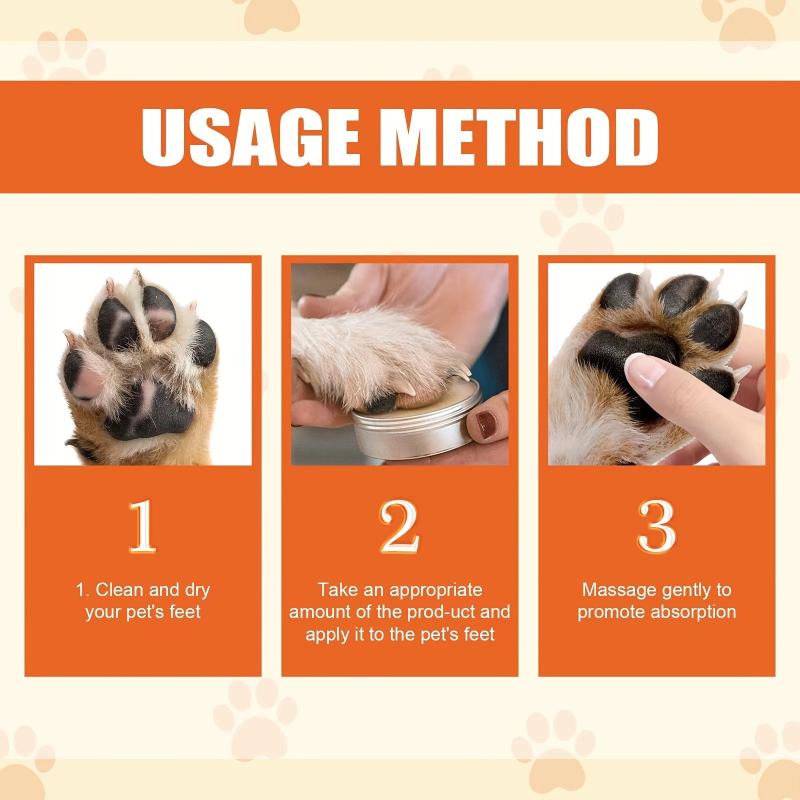 USAGE METHOD

1

1. Clean and dry your pet's feet

2

Take an appropriate amount of the prod-uct and apply it to the pet's feet

3

Massage gently to promote absorption