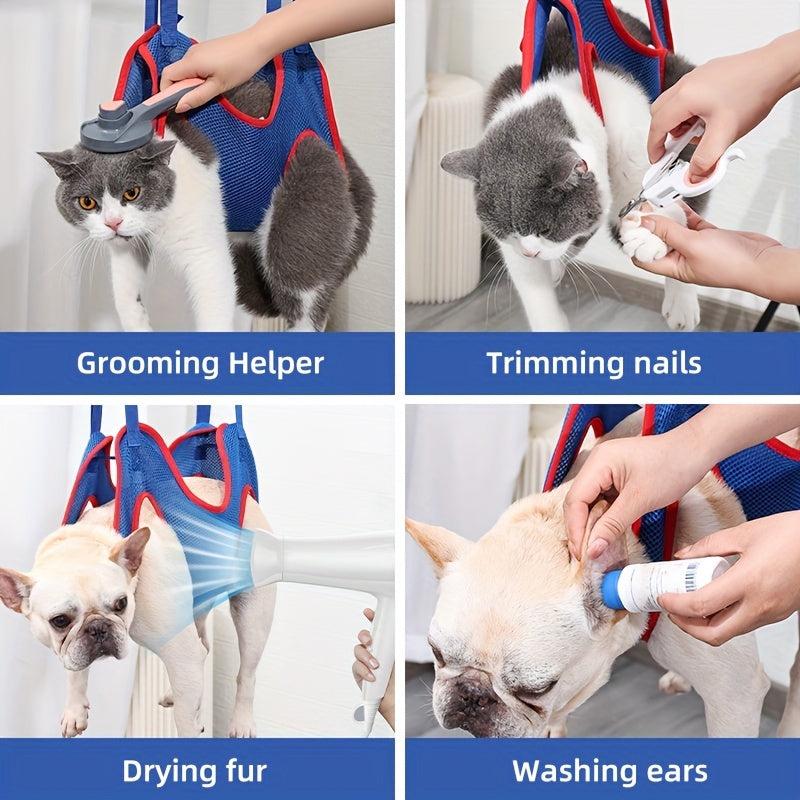 Grooming Helper

Trimming nails

Drying fur

Washing ears