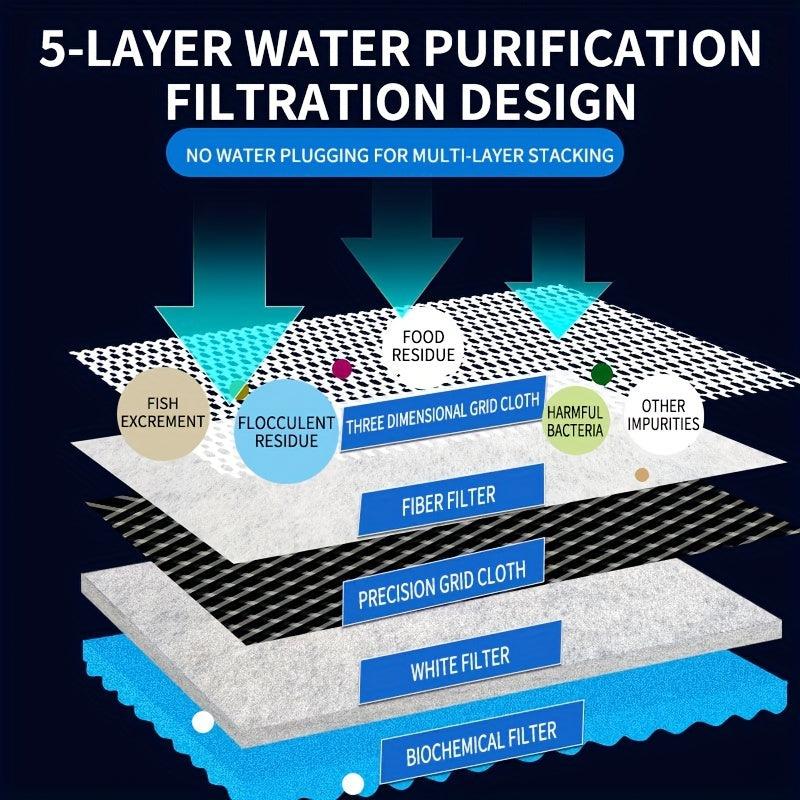 5-LAYER WATER PURIFICATION FILTRATION DESIGN

NO WATER PLUGGING FOR MULTI-LAYER STACKING

FOOD RESIDUE

FISH EXCREMENT

FLOCCULENT RESIDUE

THREE DIMENSIONAL GRID CLOTH

HARMFUL BACTERIA

OTHER IMPURITIES

FIBER FILTER

PRECISION GRID CLOTH

WHITE FILTER

BIOCHEMICAL FILTER