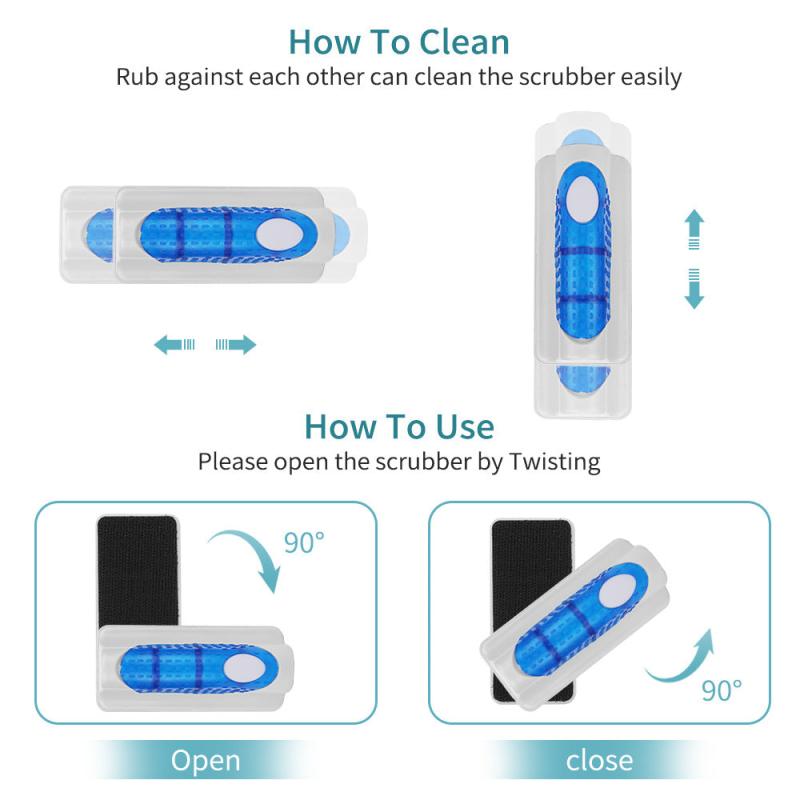 How To Clean
Rub against each other can clean the scrubber easily

How To Use
Please open the scrubber by Twisting

90°

90°

Open

close