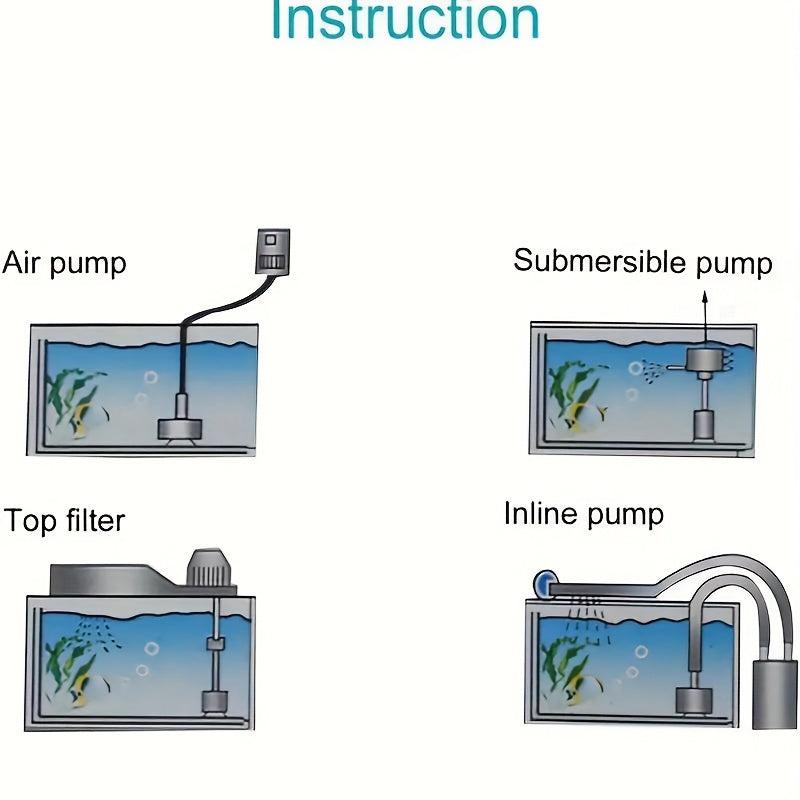 Instruction

Air pump

Submersible pump

Top filter

Inline pump