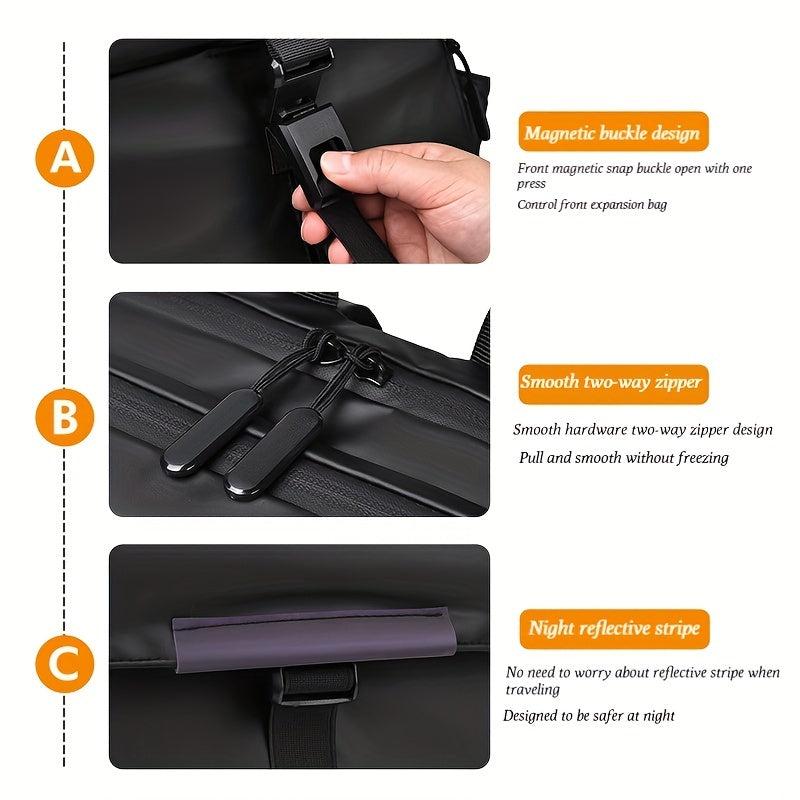 A

Magnetic buckle design

Front magnetic snap buckle open with one press

Control front expansion bag

B

Smooth two-way zipper

Smooth hardware two-way zipper design

Pull and smooth without freezing

C

Night reflective stripe

No need to worry about reflective stripe when traveling

Designed to be safer at night