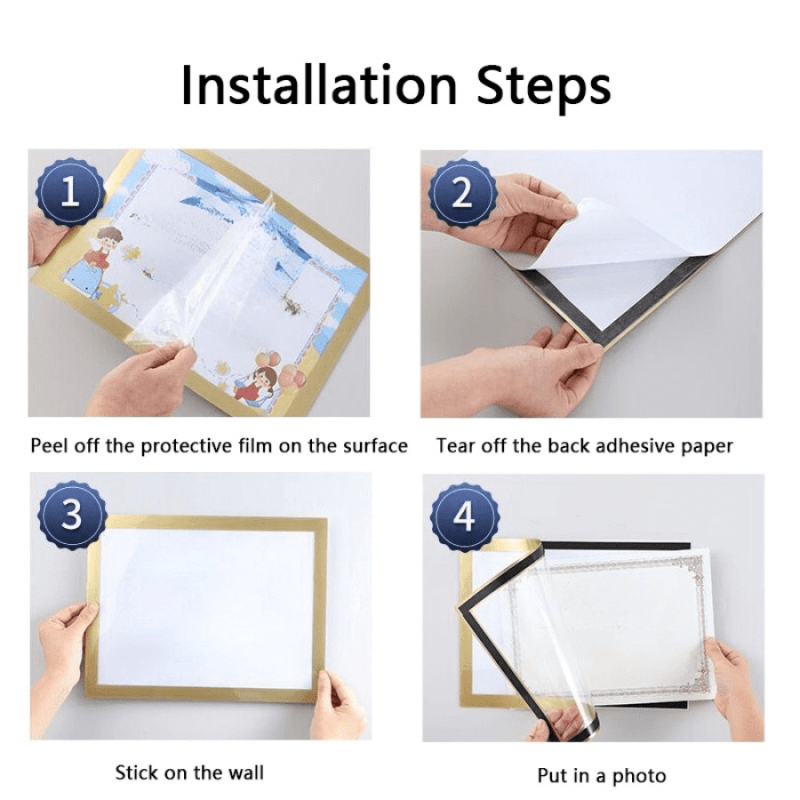 Installation Steps

1

Peel off the protective film on the surface

2

Tear off the back adhesive paper

3

Stick on the wall

4

Put in a photo