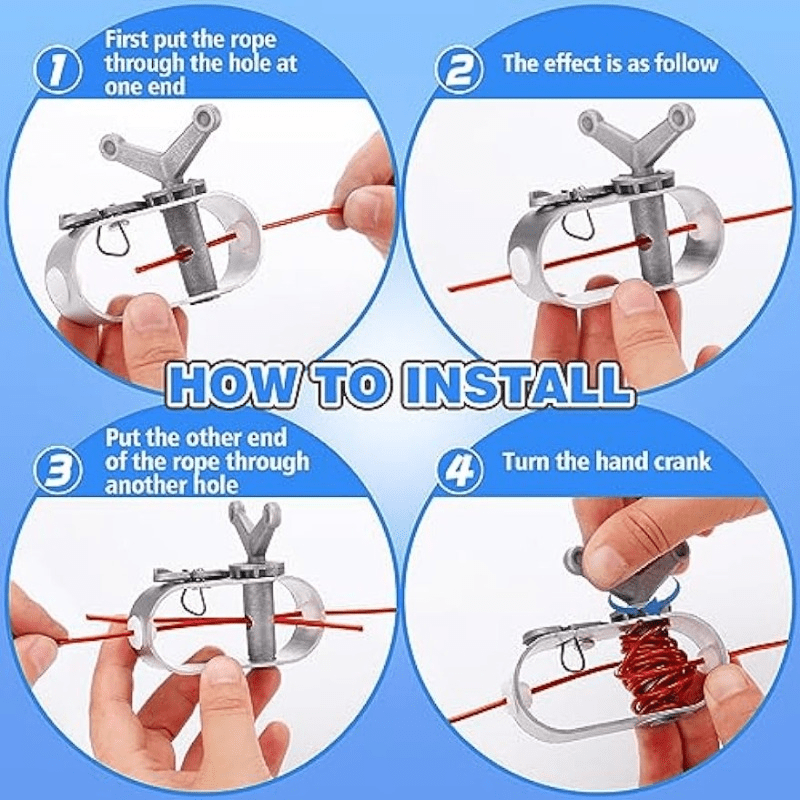 1 First put the rope through the hole at one end

2 The effect is as follow

HOW TO INSTALL

3 Put the other end of the rope through another hole

4 Turn the hand crank