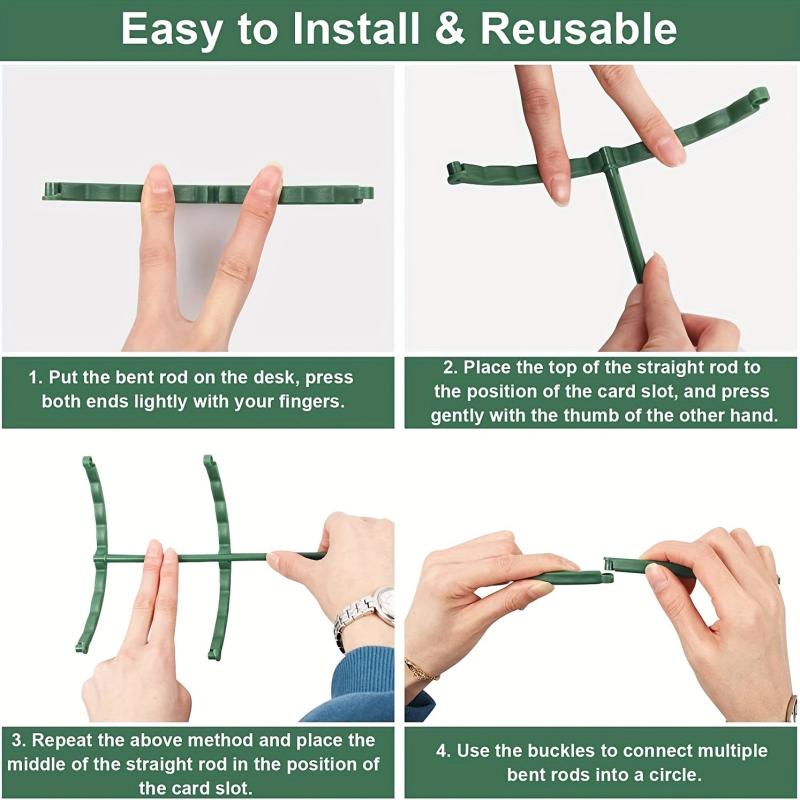 Easy to Install & Reusable

1. Put the bent rod on the desk, press both ends lightly with your fingers.

2. Place the top of the straight rod to the position of the card slot, and press gently with the thumb of the other hand.

3. Repeat the above method and place the middle of the straight rod in the position of the card slot.

4. Use the buckles to connect multiple bent rods into a circle.