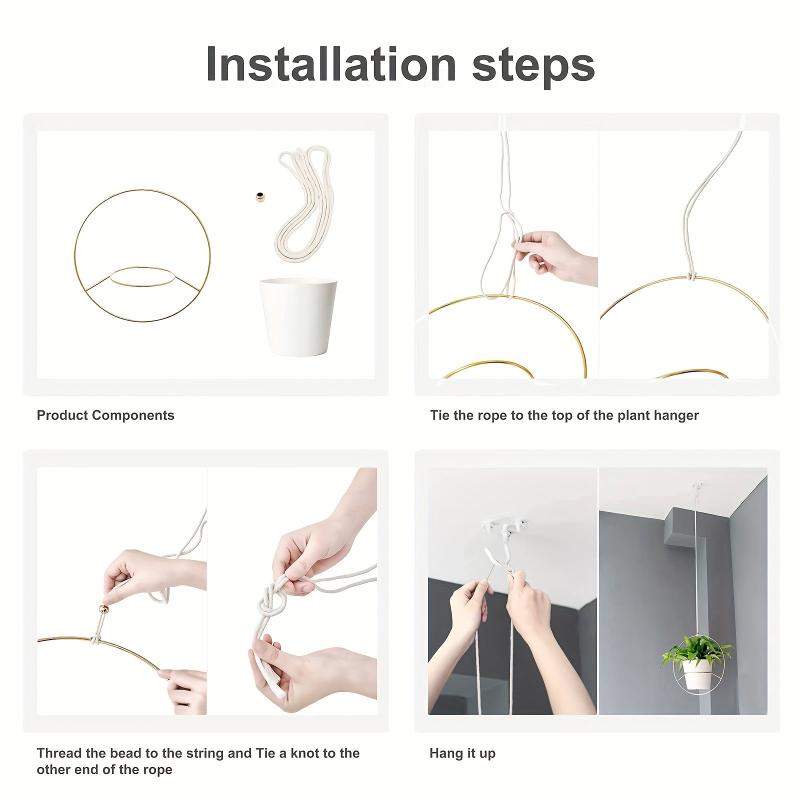 Installation steps

Product Components

Tie the rope to the top of the plant hanger

Thread the bead to the string and Tie a knot to the other end of the rope

Hang it up