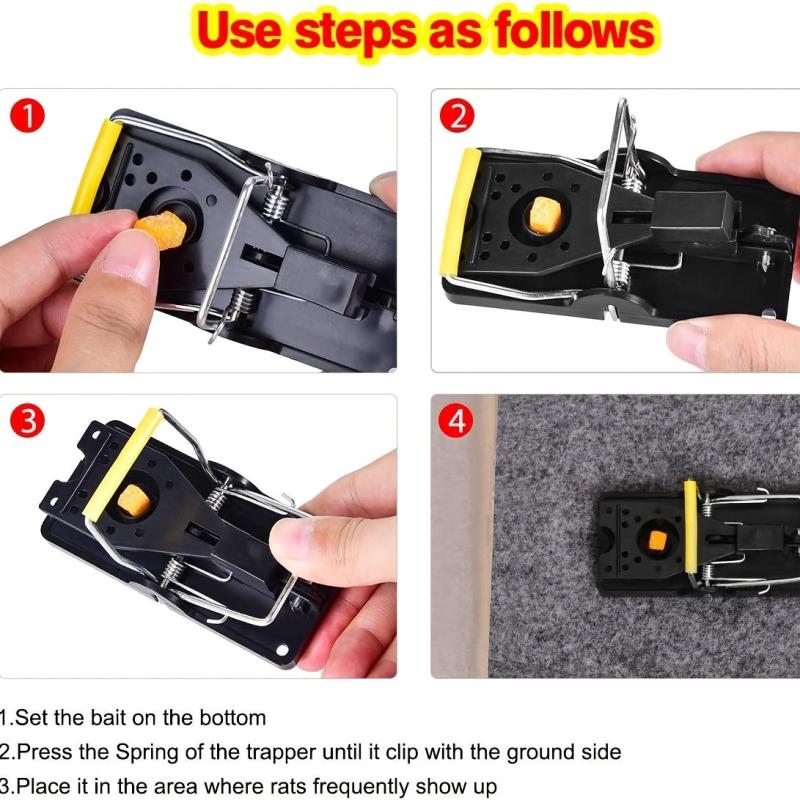 Use steps as follows

1

2

3

4

1.Set the bait on the bottom
2.Press the Spring of the trapper until it clip with the ground side
3.Place it in the area where rats frequently show up