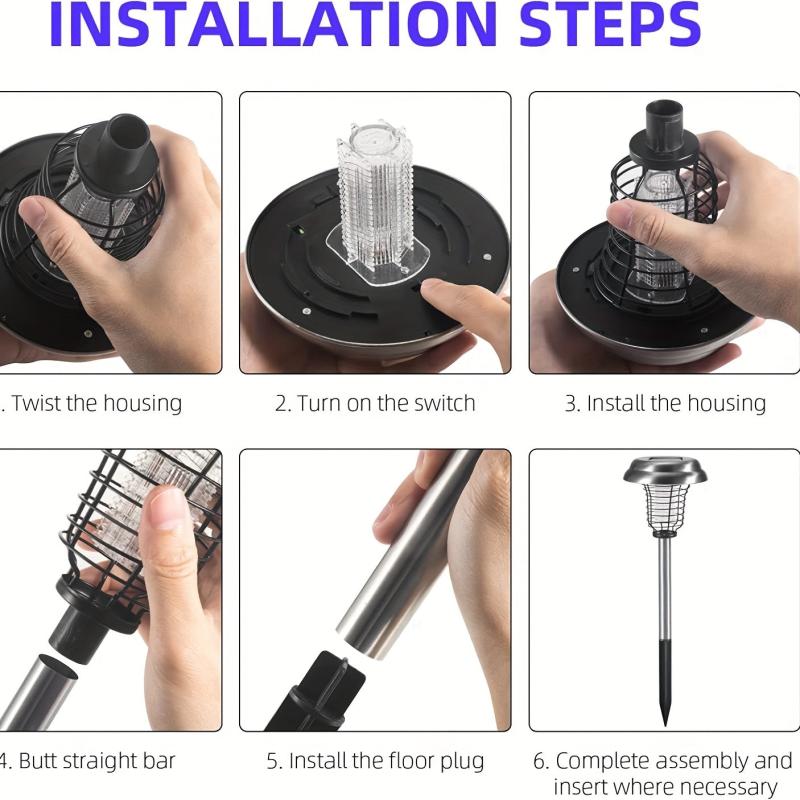 INSTALLATION STEPS

. Twist the housing

2. Turn on the switch

3. Install the housing

4. Butt straight bar

5. Install the floor plug

6. Complete assembly and insert where necessary