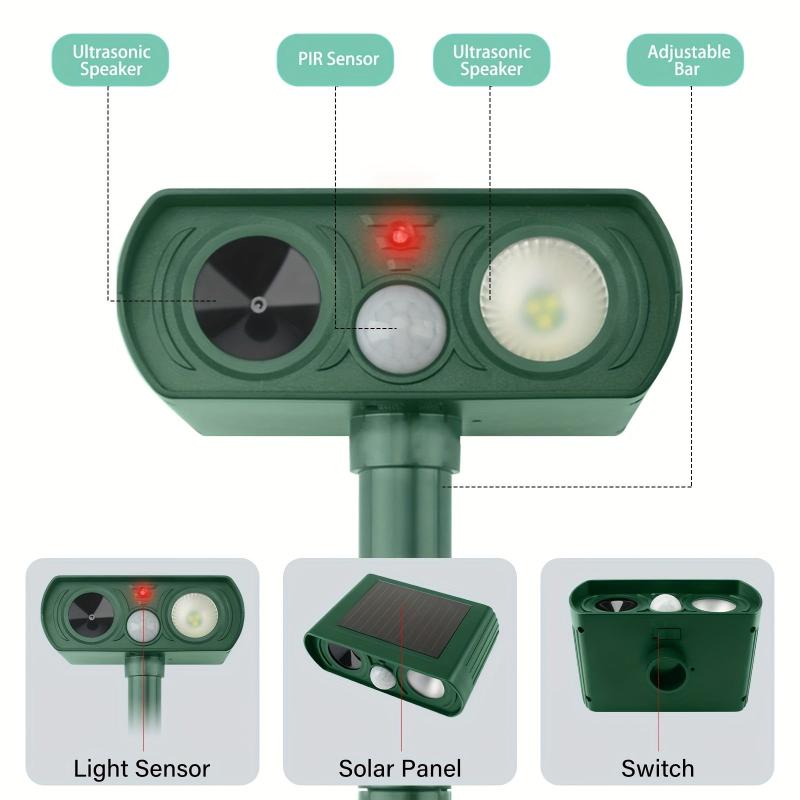 Ultrasonic Speaker

PIR Sensor

Ultrasonic Speaker

Adjustable Bar

Light Sensor

Solar Panel

Switch