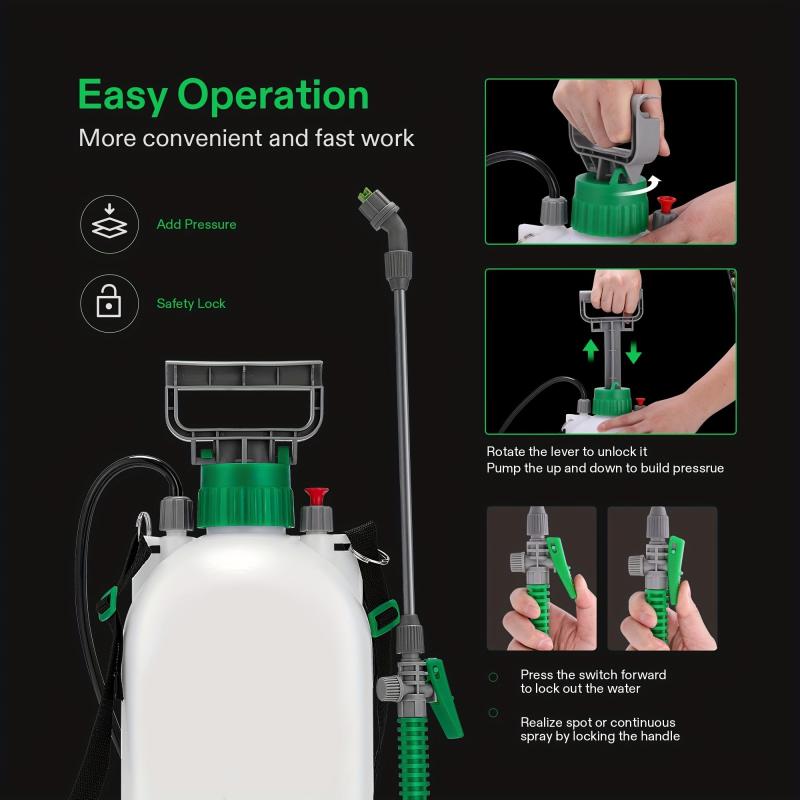 Easy Operation
More convenient and fast work

Add Pressure

Safety Lock

Rotate the lever to unlock it
Pump the up and down to build pressrue

Press the switch forward to lock out the water

Realize spot or continuous spray by locking the handle