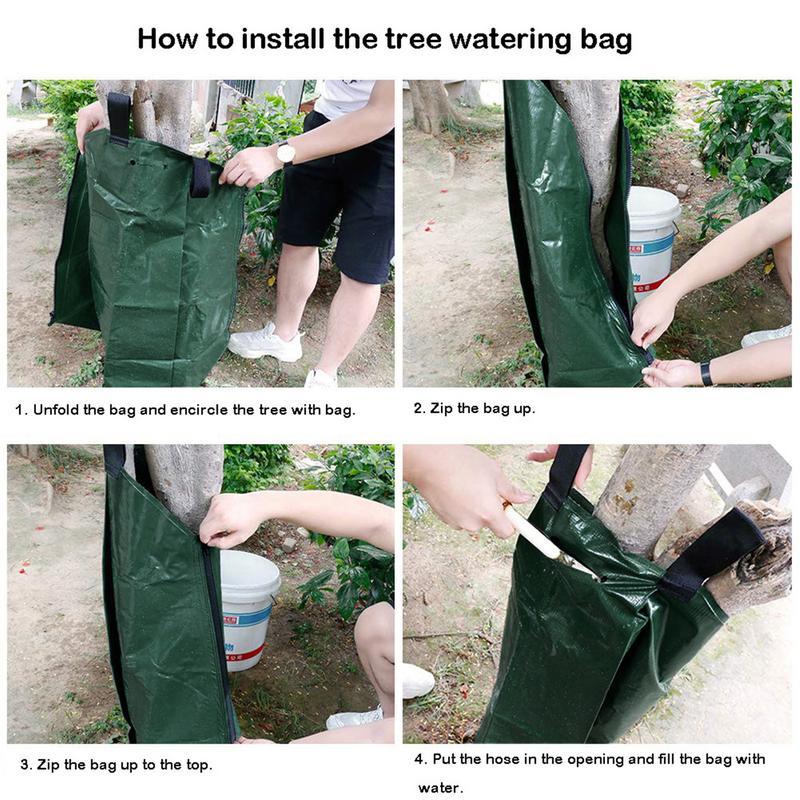 How to install the tree watering bag

1. Unfold the bag and encircle the tree with bag.

2. Zip the bag up.

3. Zip the bag up to the top.

4. Put the hose in the opening and fill the bag with water.