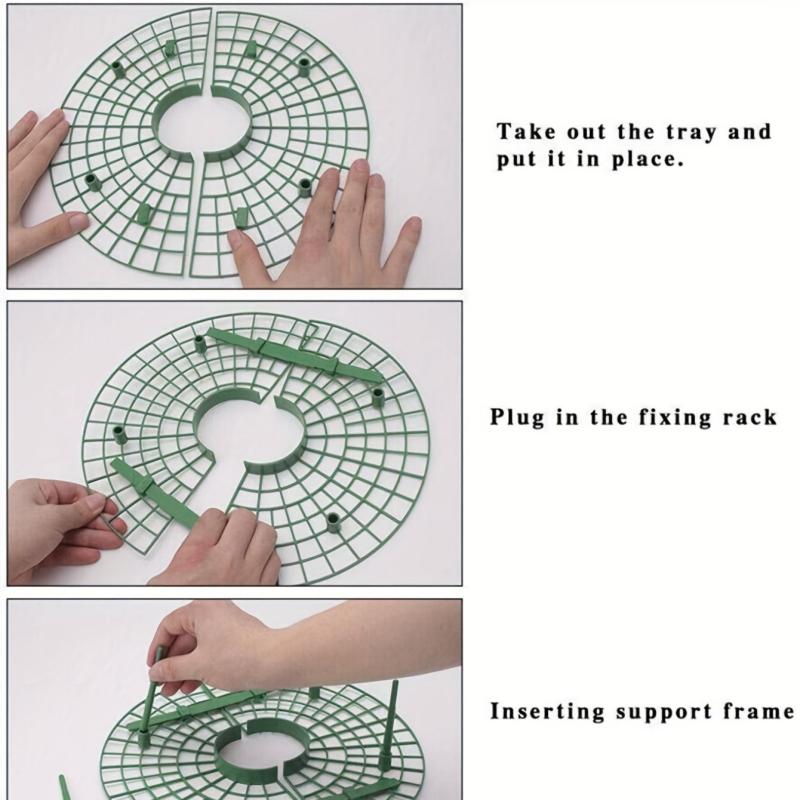 Take out the tray and put it in place.

Plug in the fixing rack

Inserting support frame