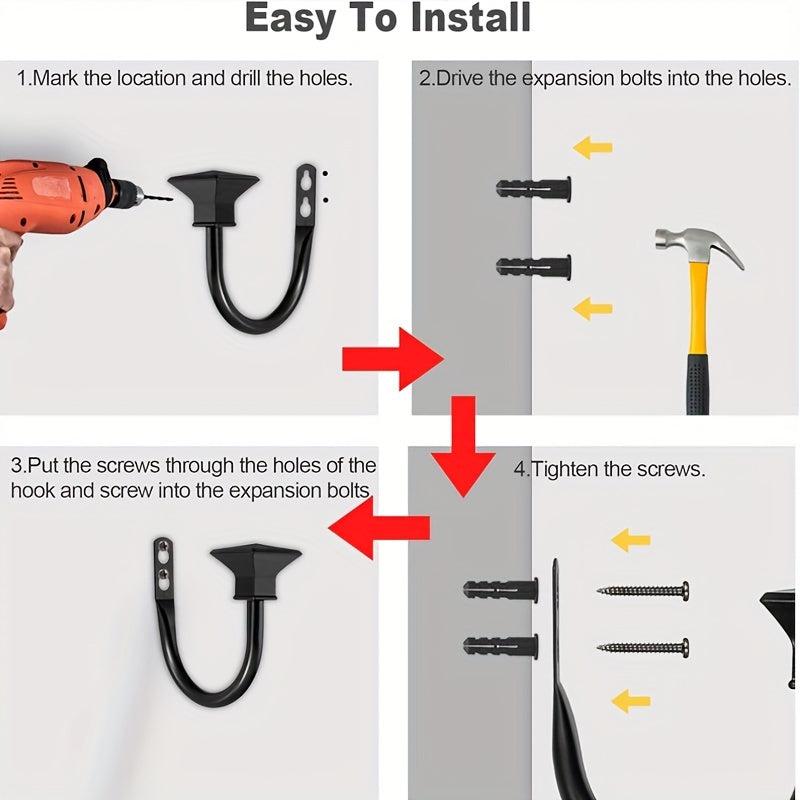 Easy To Install

1.Mark the location and drill the holes.

2.Drive the expansion bolts into the holes.

3.Put the screws through the holes of the hook and screw into the expansion bolts.

4.Tighten the screws.