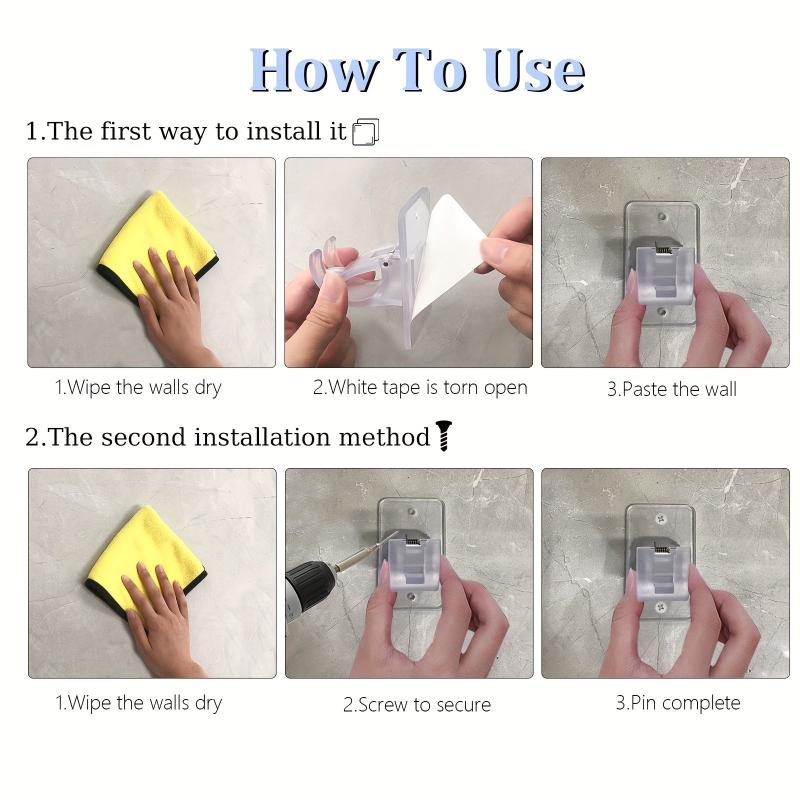 How To Use

1.The first way to install it

1.Wipe the walls dry

2.White tape is torn open

3.Paste the wall

2.The second installation method

1.Wipe the walls dry

2.Screw to secure

3.Pin complete