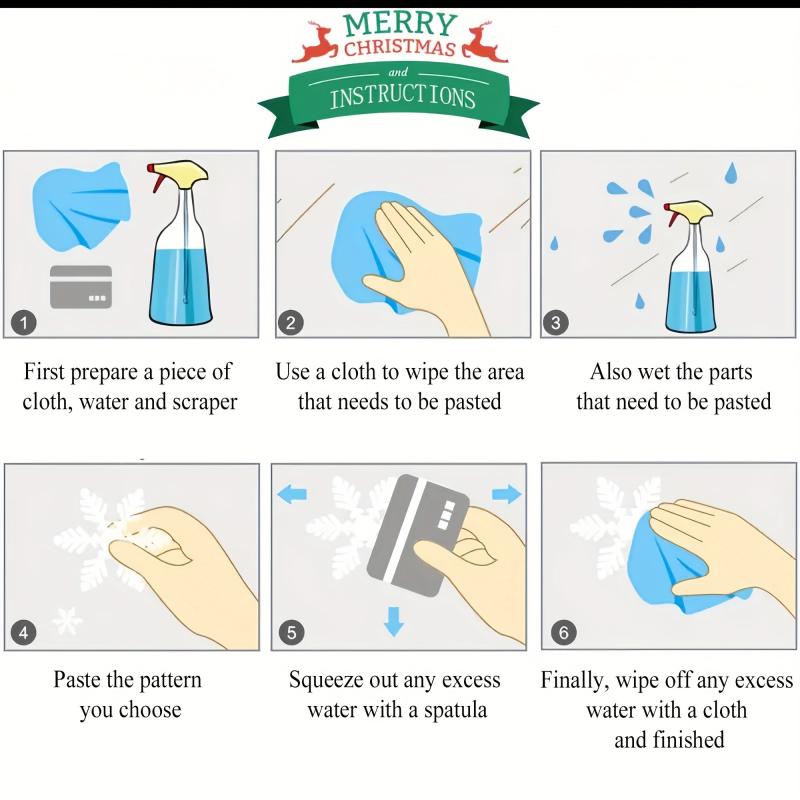 MERRY CHRISTMAS
and
INSTRUCTIONS

1
First prepare a piece of cloth, water and scraper

2
Use a cloth to wipe the area that needs to be pasted

3
Also wet the parts that need to be pasted

4
Paste the pattern you choose

5
Squeeze out any excess water with a spatula

6
Finally, wipe off any excess water with a cloth and finished