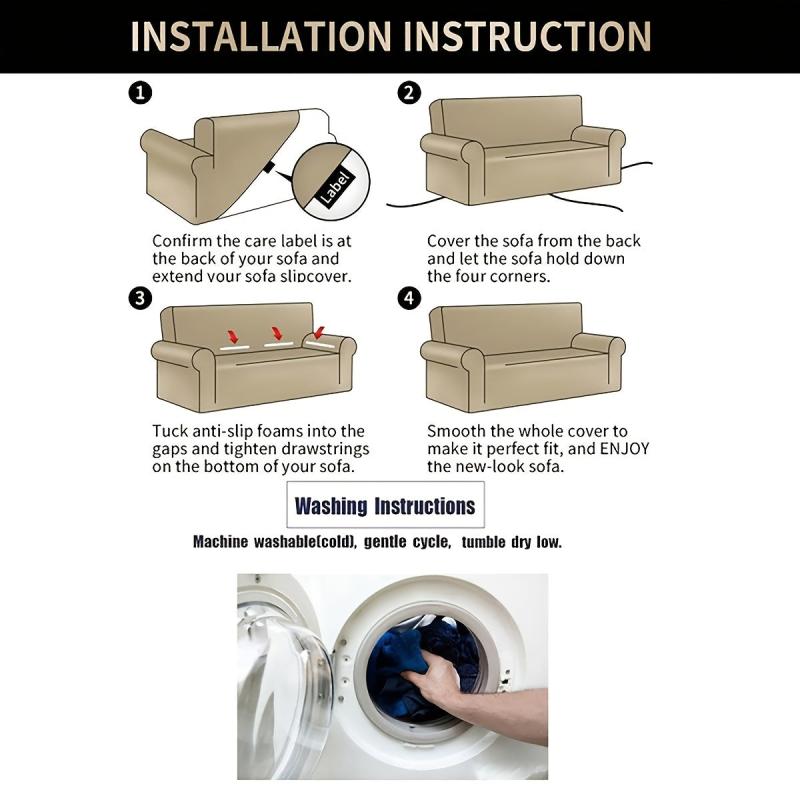 INSTALLATION INSTRUCTION

1

Label

Confirm the care label is at the back of your sofa and extend your sofa slipcover.

2

Cover the sofa from the back and let the sofa hold down the four corners.

3

Tuck anti-slip foams into the gaps and tighten drawstrings on the bottom of your sofa.

4

Smooth the whole cover to make it perfect fit, and ENJOY the new-look sofa.

Washing Instructions

Machine washable(cold), gentle cycle, tumble dry low.