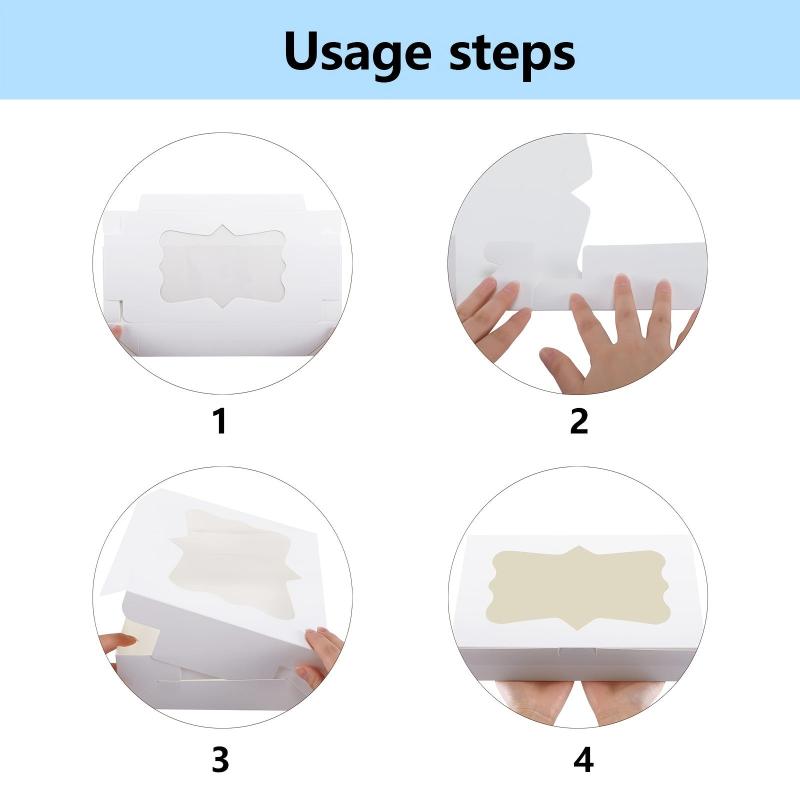 Usage steps

1

2

3

4