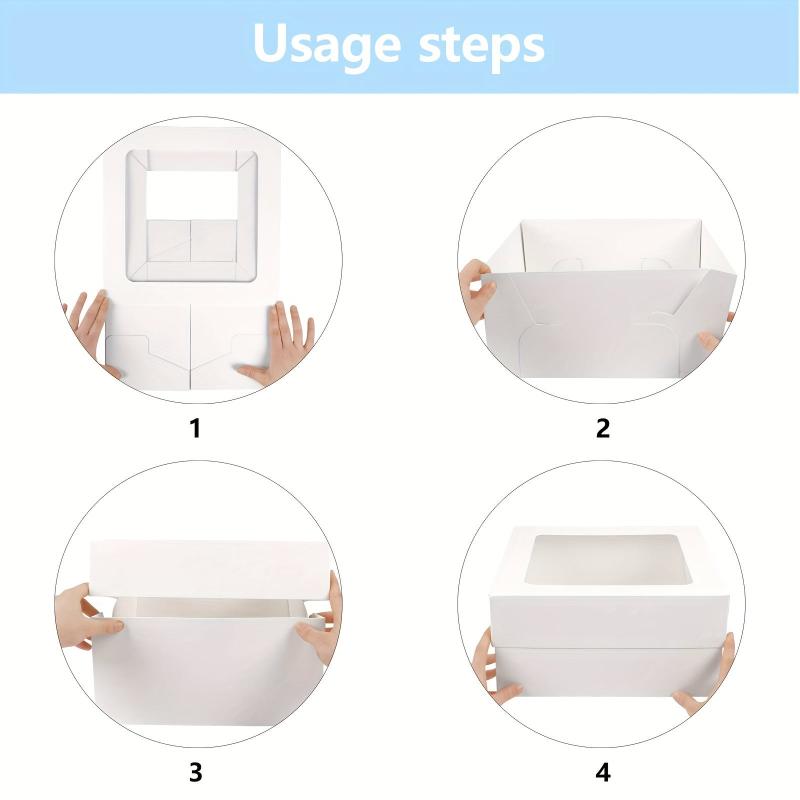 Usage steps

1

2

3

4