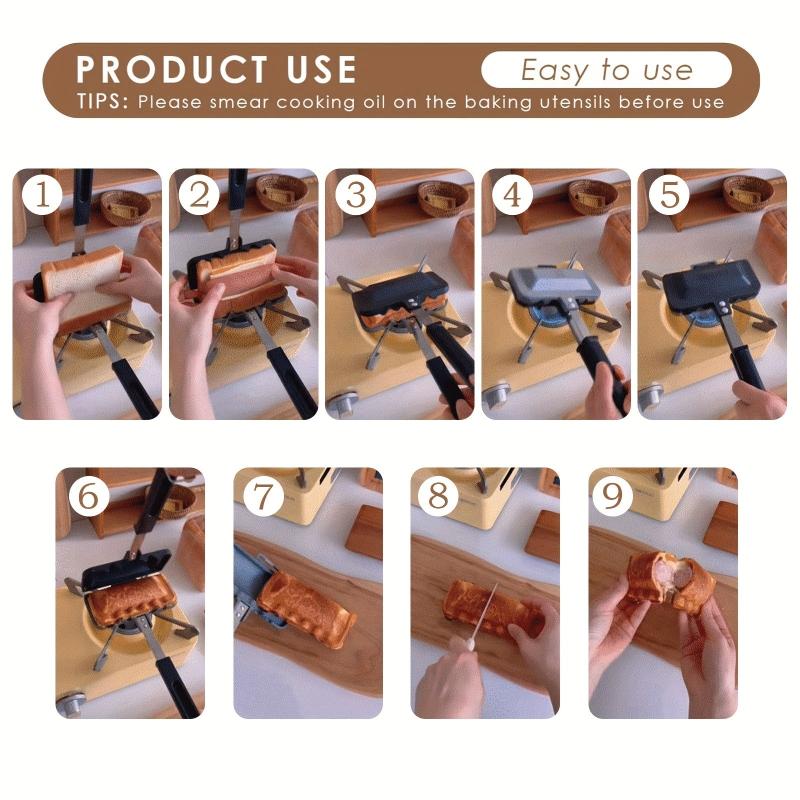 PRODUCT USE
Easy to use
TIPS: Please smear cooking oil on the baking utensils before use

1

2

3

4

5

6

7

8

9