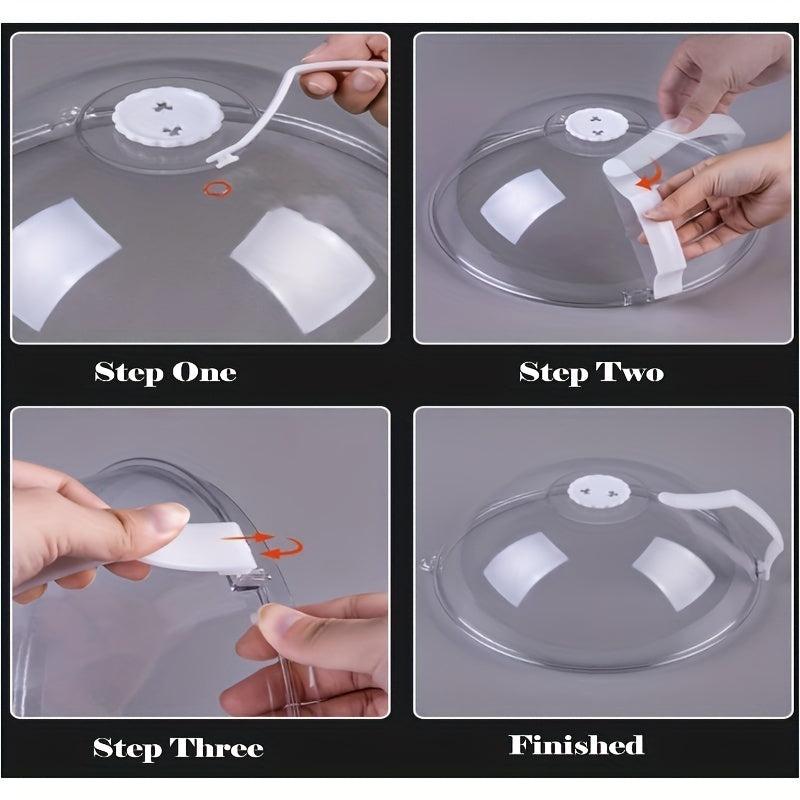 Step One

Step Two

Step Three

Finished