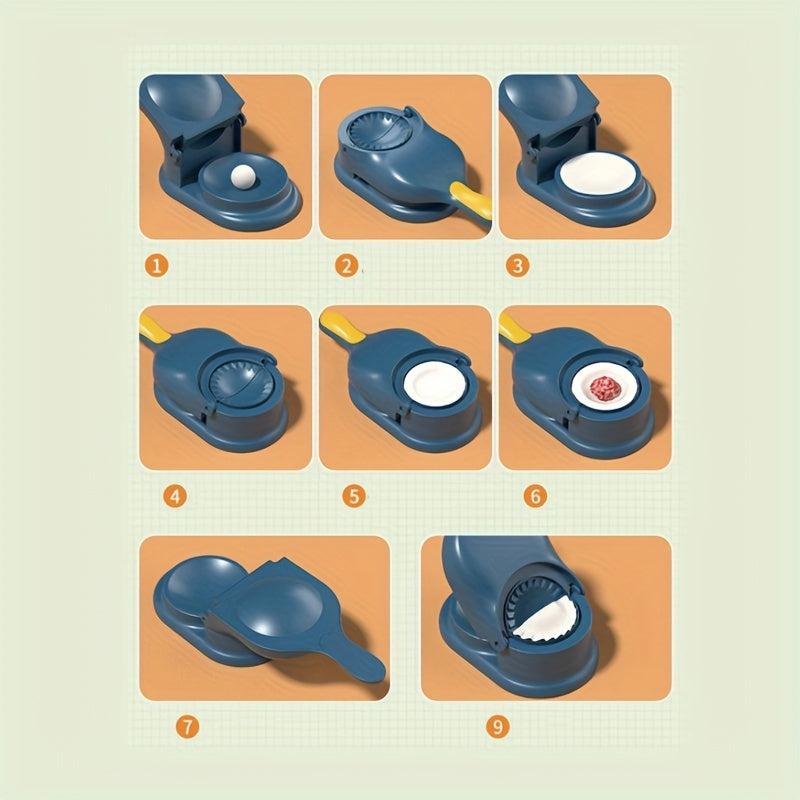 1
2
3
4
5
6
7
9