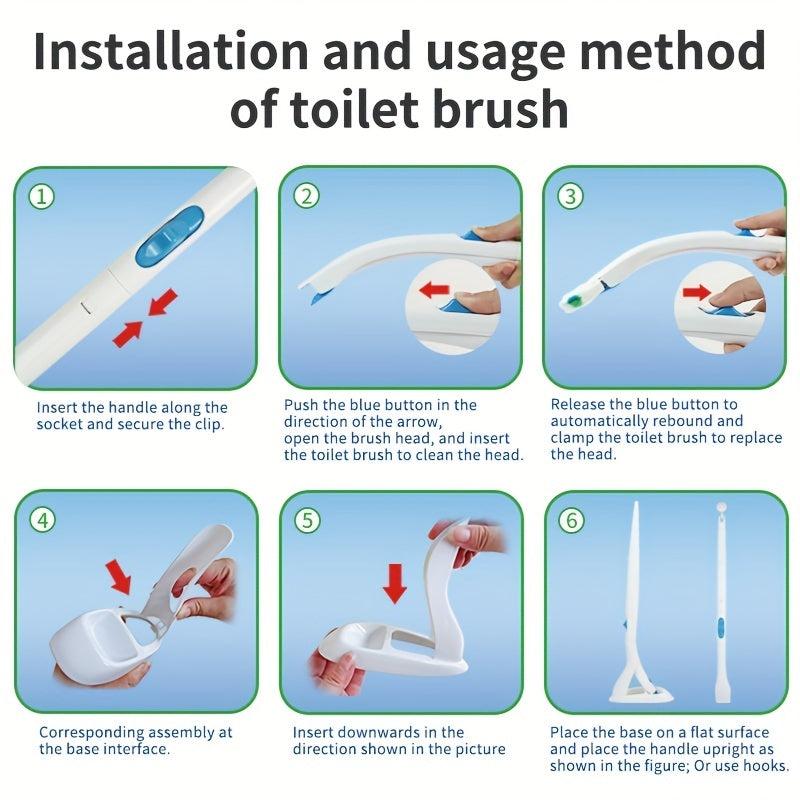 Installation and usage method of toilet brush

①

Insert the handle along the socket and secure the clip.

②

Push the blue button in the direction of the arrow,
open the brush head, and insert the toilet brush to clean the head.

③

Release the blue button to automatically rebound and clamp the toilet brush to replace the head.

④

Corresponding assembly at the base interface.

⑤

Insert downwards in the direction shown in the picture

⑥

Place the base on a flat surface and place the handle upright as shown in the figure; Or use hooks.