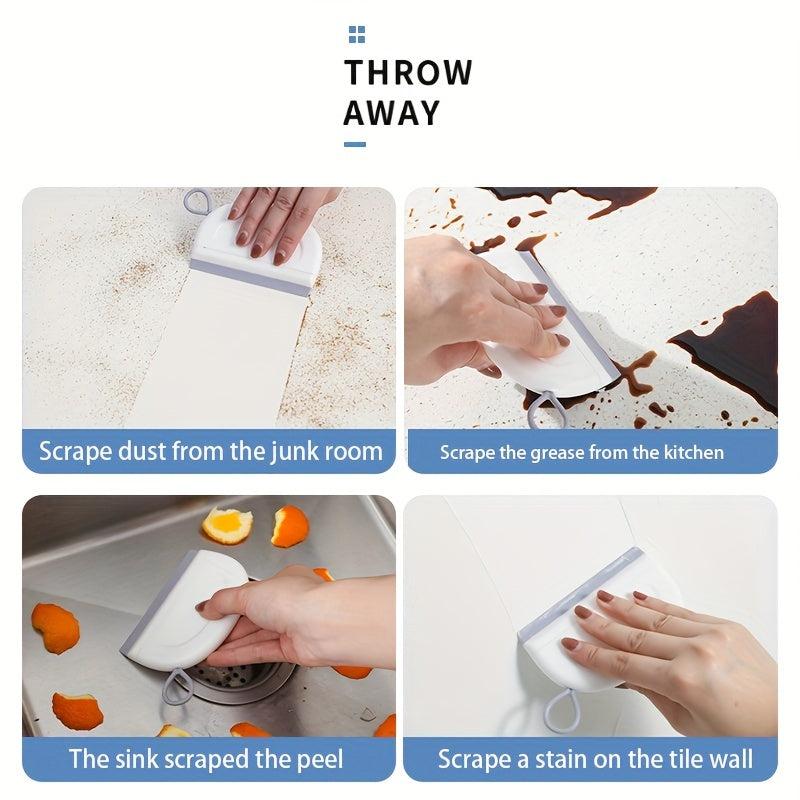 THROW AWAY

Scrape dust from the junk room

Scrape the grease from the kitchen

The sink scraped the peel

Scrape a stain on the tile wall