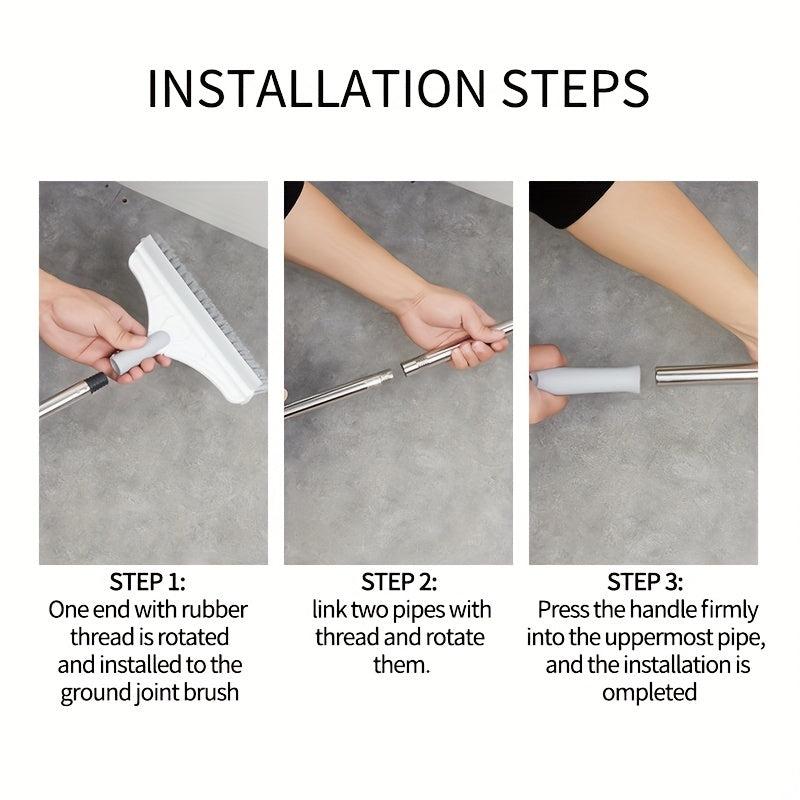 INSTALLATION STEPS

STEP 1:
One end with rubber thread is rotated and installed to the ground joint brush

STEP 2:
link two pipes with thread and rotate them.

STEP 3:
Press the handle firmly into the uppermost pipe, and the installation is ompleted