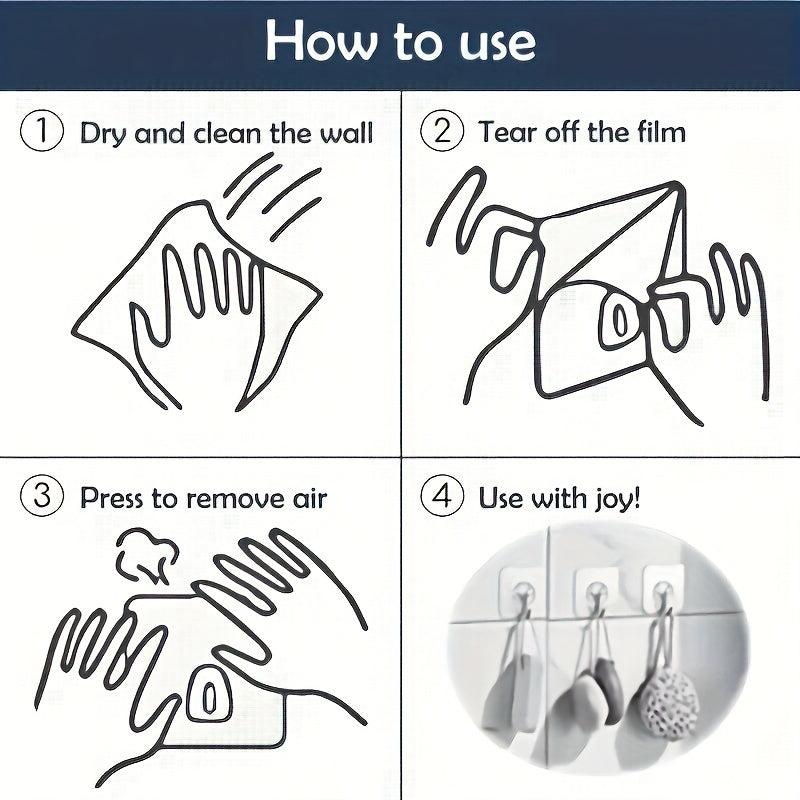 How to use

① Dry and clean the wall

② Tear off the film

③ Press to remove air

④ Use with joy!