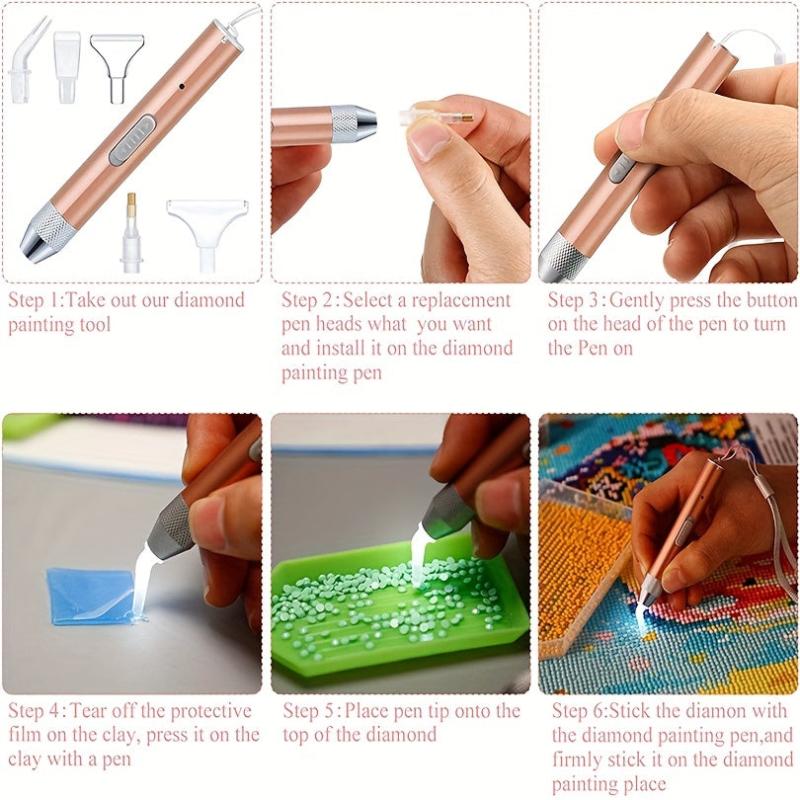 Step 1:Take out our diamond painting tool

Step 2:Select a replacement pen heads what you want and install it on the diamond painting pen

Step 3:Gently press the button on the head of the pen to turn the Pen on

Step 4:Tear off the protective film on the clay, press it on the clay with a pen

Step 5:Place pen tip onto the top of the diamond

Step 6:Stick the diamon with the diamond painting pen,and firmly stick it on the diamond painting place