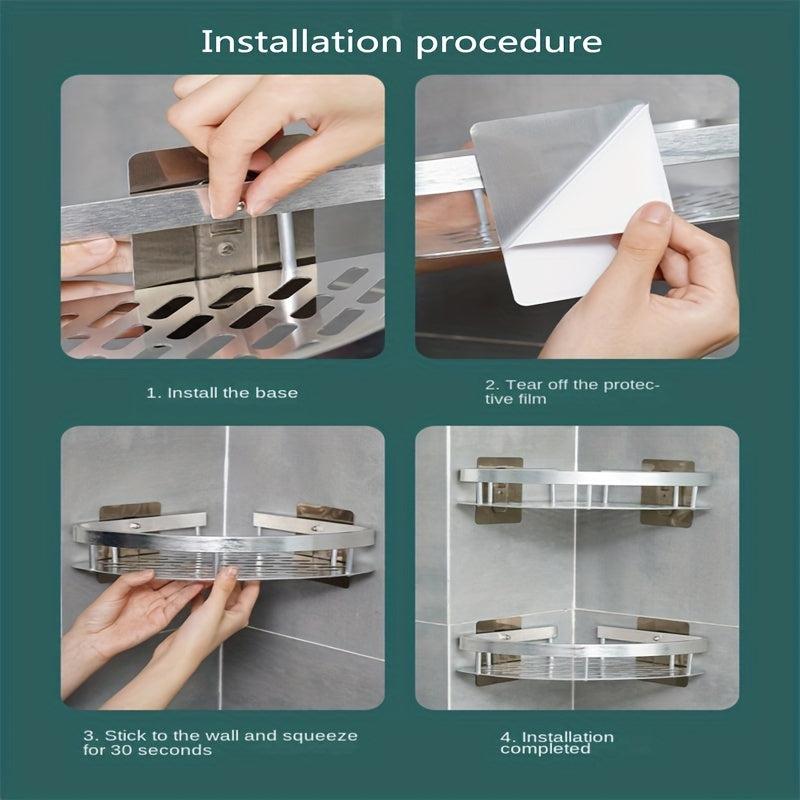 Installation procedure

1. Install the base

2. Tear off the protective film

3. Stick to the wall and squeeze for 30 seconds

4. Installation completed