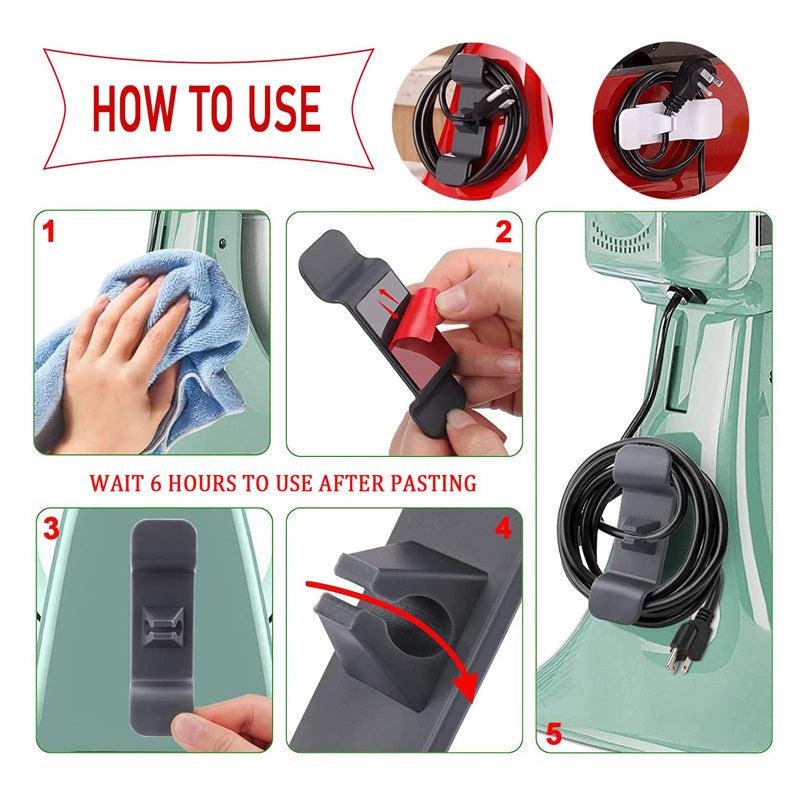 HOW TO USE

1

2

WAIT 6 HOURS TO USE AFTER PASTING

3

4

5