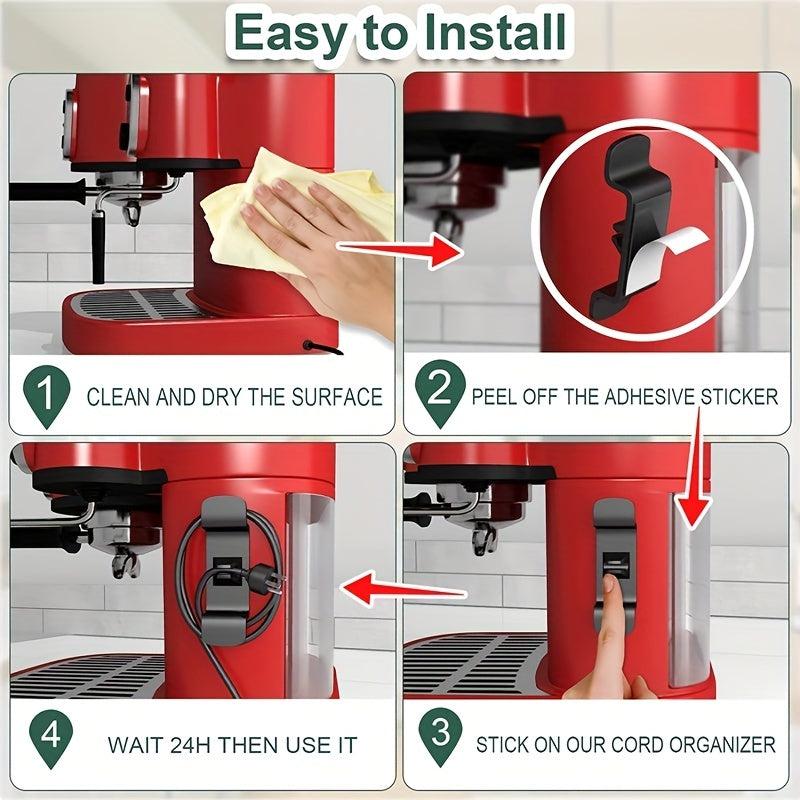 Easy to Install

1 CLEAN AND DRY THE SURFACE

2 PEEL OFF THE ADHESIVE STICKER

4 WAIT 24H THEN USE IT

3 STICK ON OUR CORD ORGANIZER