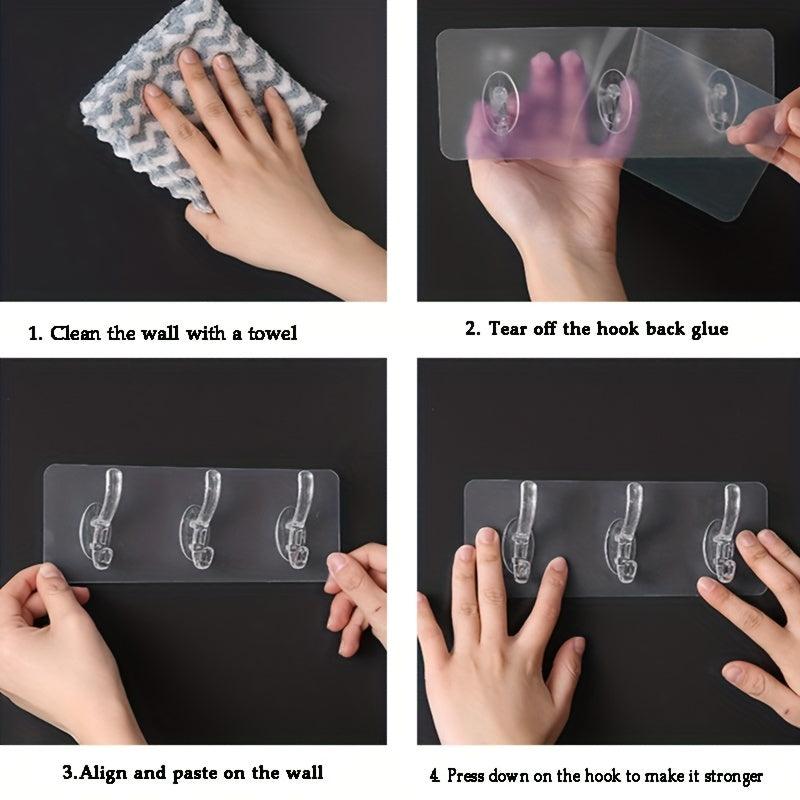 1. Clean the wall with a towel

2. Tear off the hook back glue

3.Align and paste on the wall

4. Press down on the hook to make it stronger