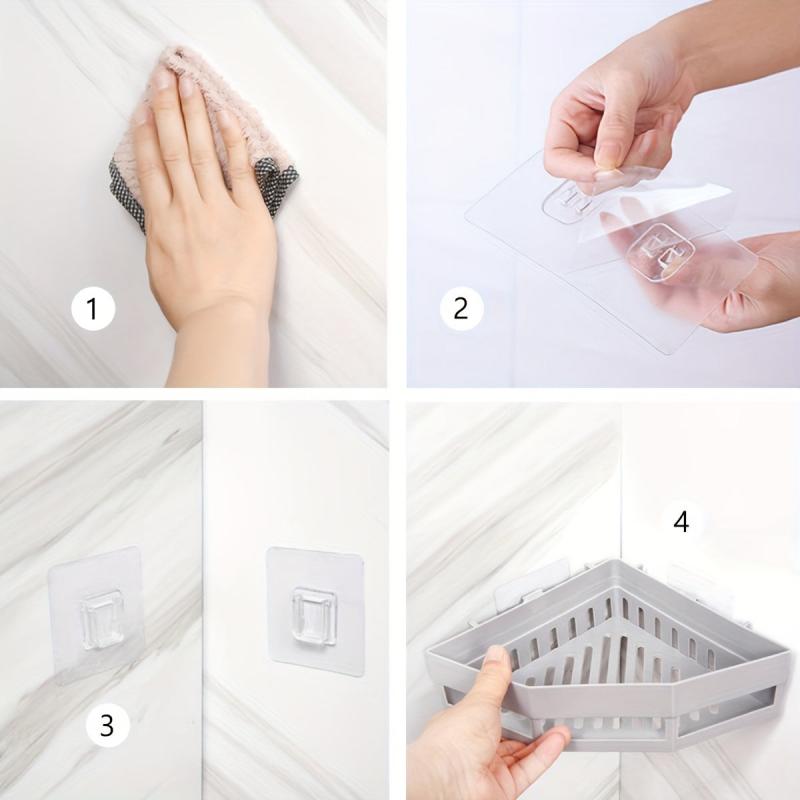 1

2

3

4