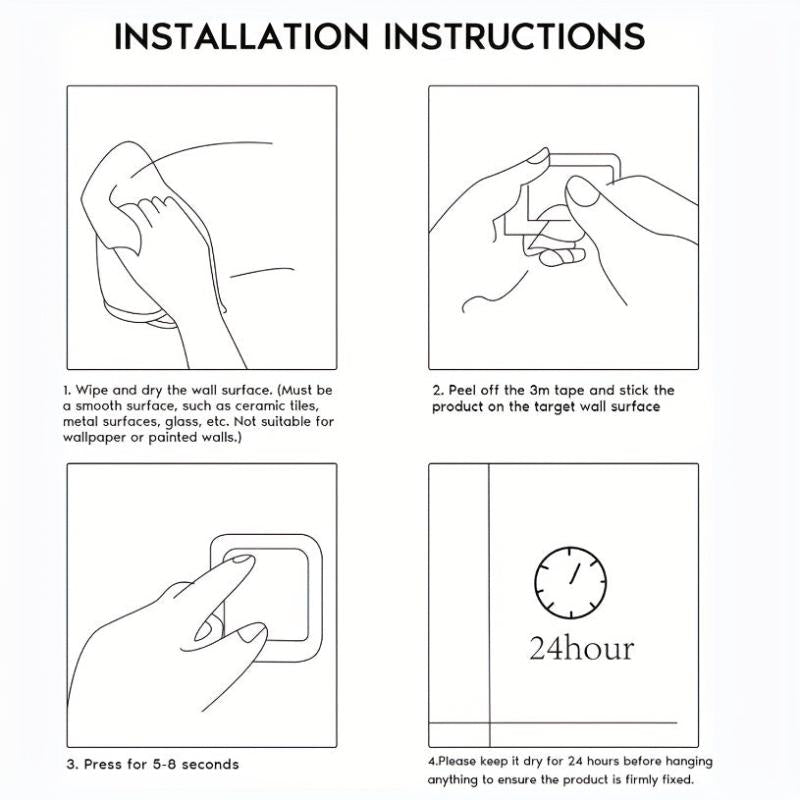 INSTALLATION INSTRUCTIONS

1. Wipe and dry the wall surface. (Must be a smooth surface, such as ceramic tiles, metal surfaces, glass, etc. Not suitable for wallpaper or painted walls.)

2. Peel off the 3m tape and stick the product on the target wall surface

3. Press for 5-8 seconds

24hour

4.Please keep it dry for 24 hours before hanging anything to ensure the product is firmly fixed.