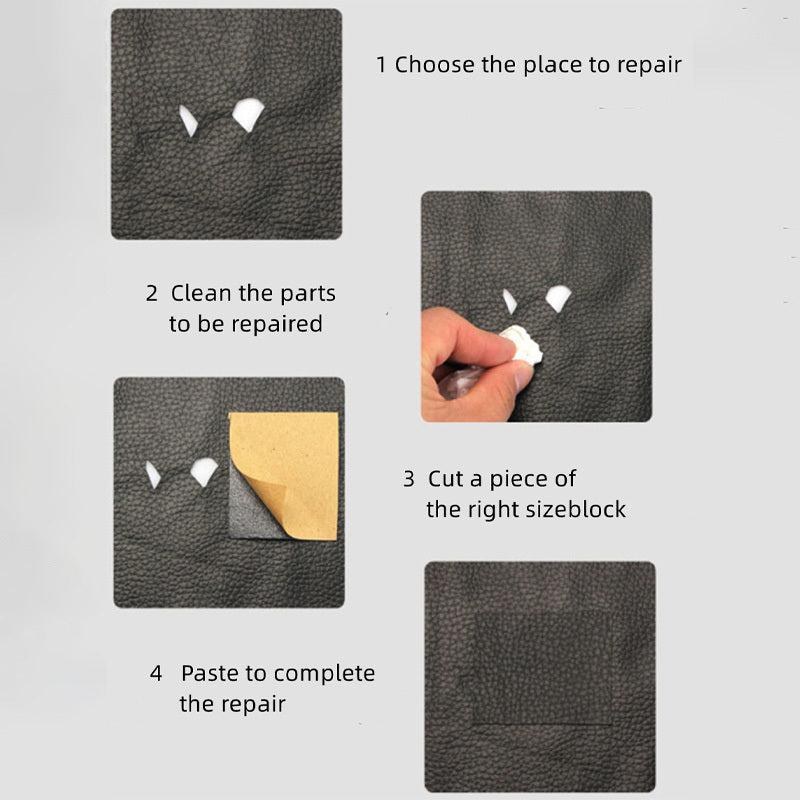 1 Choose the place to repair

2 Clean the parts to be repaired

3 Cut a piece of the right sizeblock

4 Paste to complete the repair