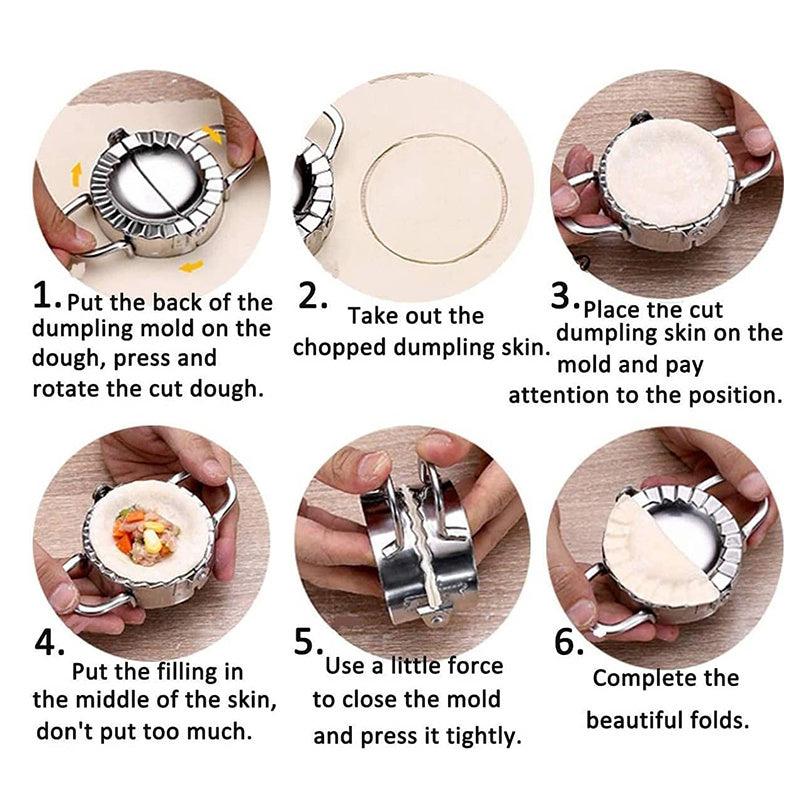 1. Put the back of the dumpling mold on the dough, press and rotate the cut dough.

2. Take out the chopped dumpling skin.

3. Place the cut dumpling skin on the mold and pay attention to the position.

4. Put the filling in the middle of the skin, don't put too much.

5. Use a little force to close the mold and press it tightly.

6. Complete the beautiful folds.