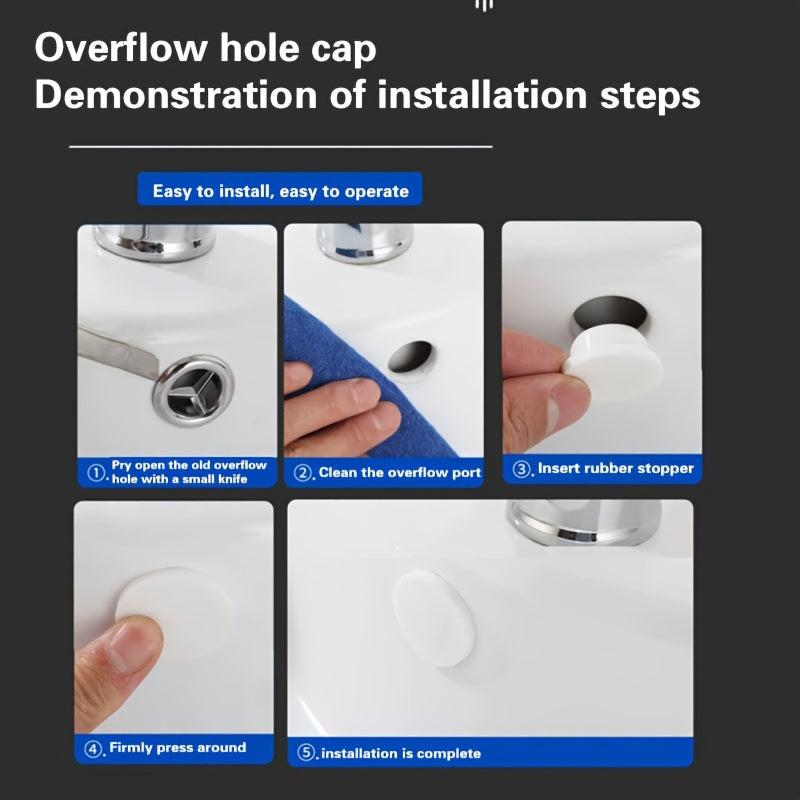 Overflow hole cap
Demonstration of installation steps

Easy to install, easy to operate

①. Pry open the old overflow hole with a small knife

②. Clean the overflow port

③. Insert rubber stopper

④. Firmly press around

⑤. installation is complete