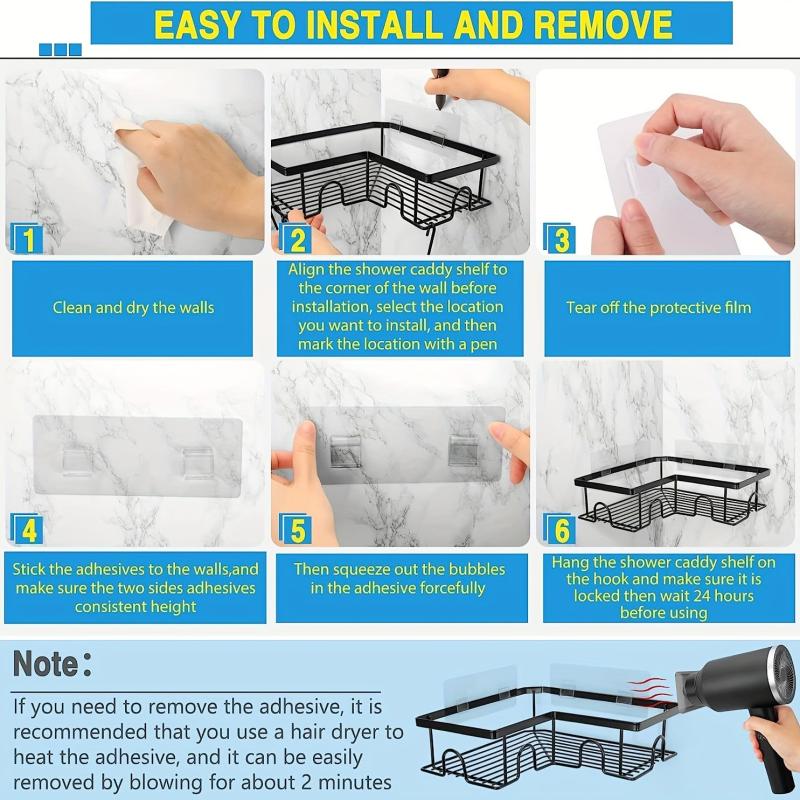 EASY TO INSTALL AND REMOVE

1

Clean and dry the walls

2

Align the shower caddy shelf to the corner of the wall before installation, select the location you want to install, and then mark the location with a pen

3

Tear off the protective film

4

Stick the adhesives to the walls,and make sure the two sides adhesives consistent height

5

Then squeeze out the bubbles in the adhesive forcefully

6

Hang the shower caddy shelf on the hook and make sure it is locked then wait 24 hours before using

Note:

If you need to remove the adhesive, it is recommended that you use a hair dryer to heat the adhesive, and it can be easily removed by blowing for about 2 minutes