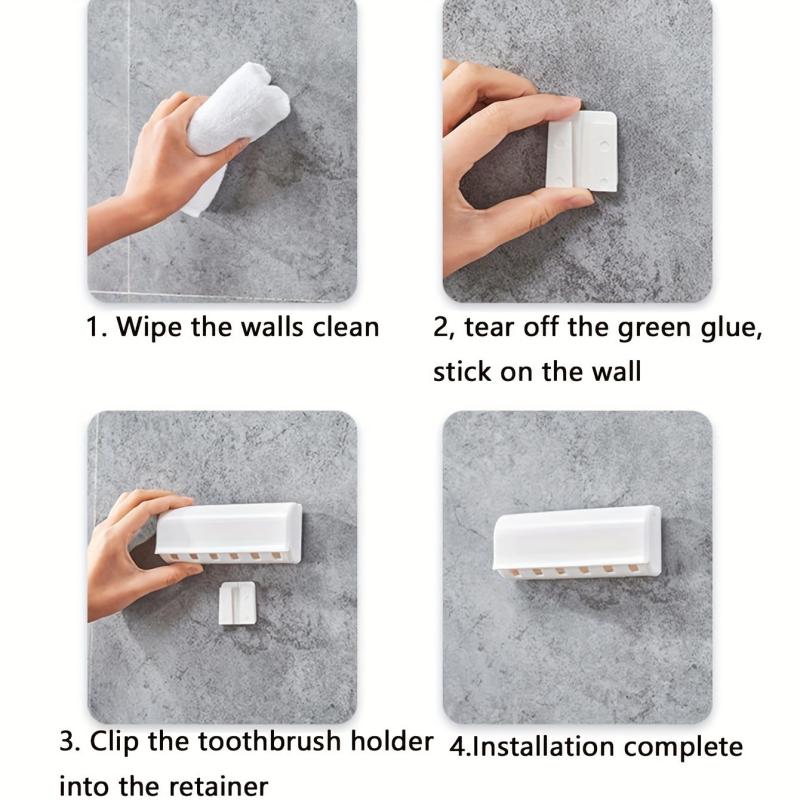 1. Wipe the walls clean

2, tear off the green glue, stick on the wall

3. Clip the toothbrush holder into the retainer

4.Installation complete