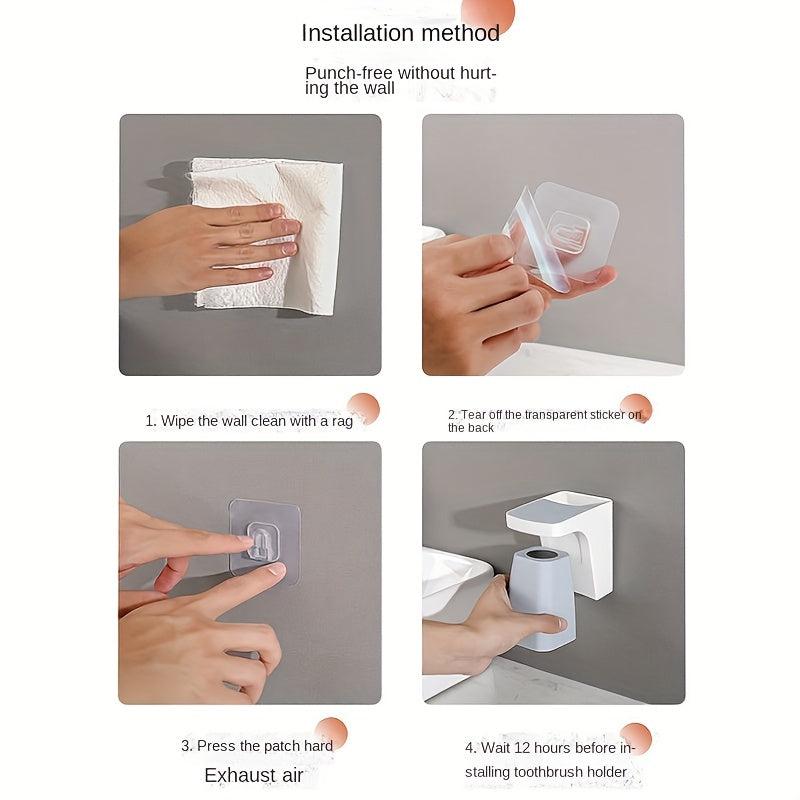 Installation method

Punch-free without hurting the wall

1. Wipe the wall clean with a rag

2. Tear off the transparent sticker on the back

3. Press the patch hard

Exhaust air

4. Wait 12 hours before installing toothbrush holder