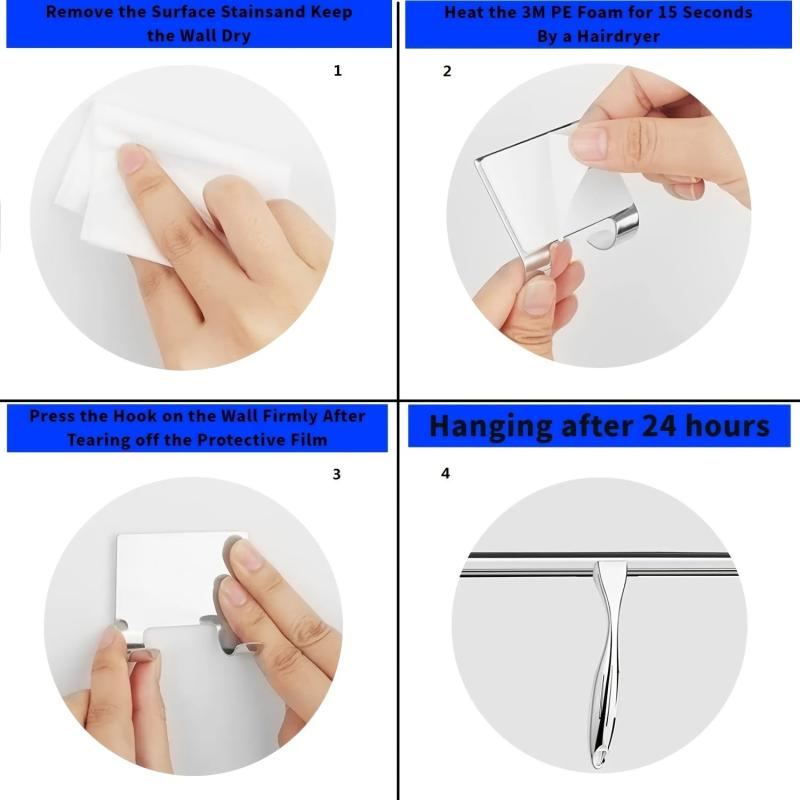 Remove the Surface Stainsand Keep the Wall Dry

1

Heat the 3M PE Foam for 15 Seconds By a Hairdryer

2

Press the Hook on the Wall Firmly After Tearing off the Protective Film

3

Hanging after 24 hours

4