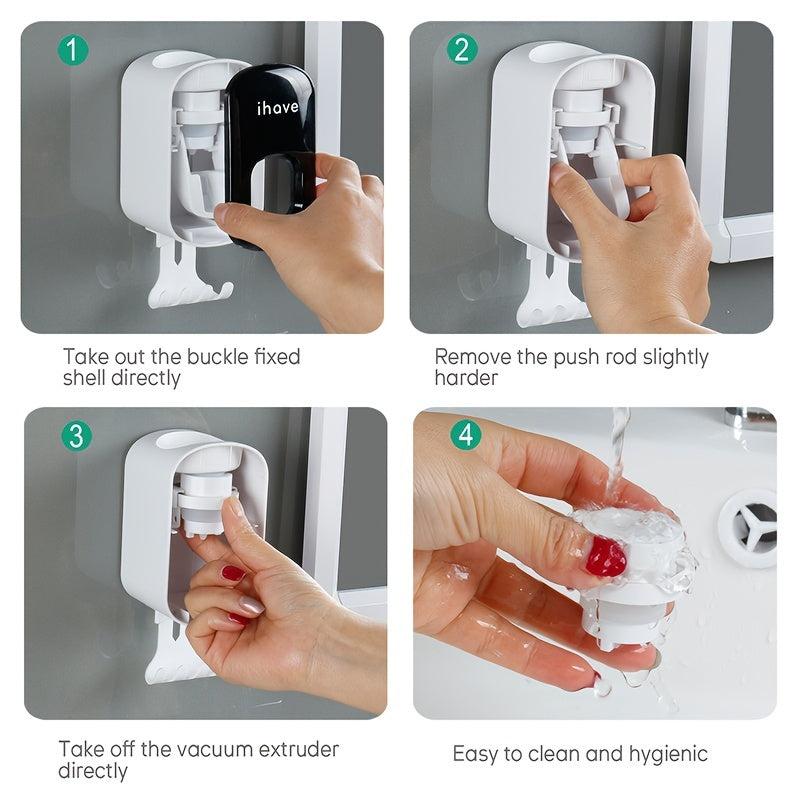 1

ihave

Take out the buckle fixed shell directly

2

Remove the push rod slightly harder

3

Take off the vacuum extruder directly

4

Easy to clean and hygienic